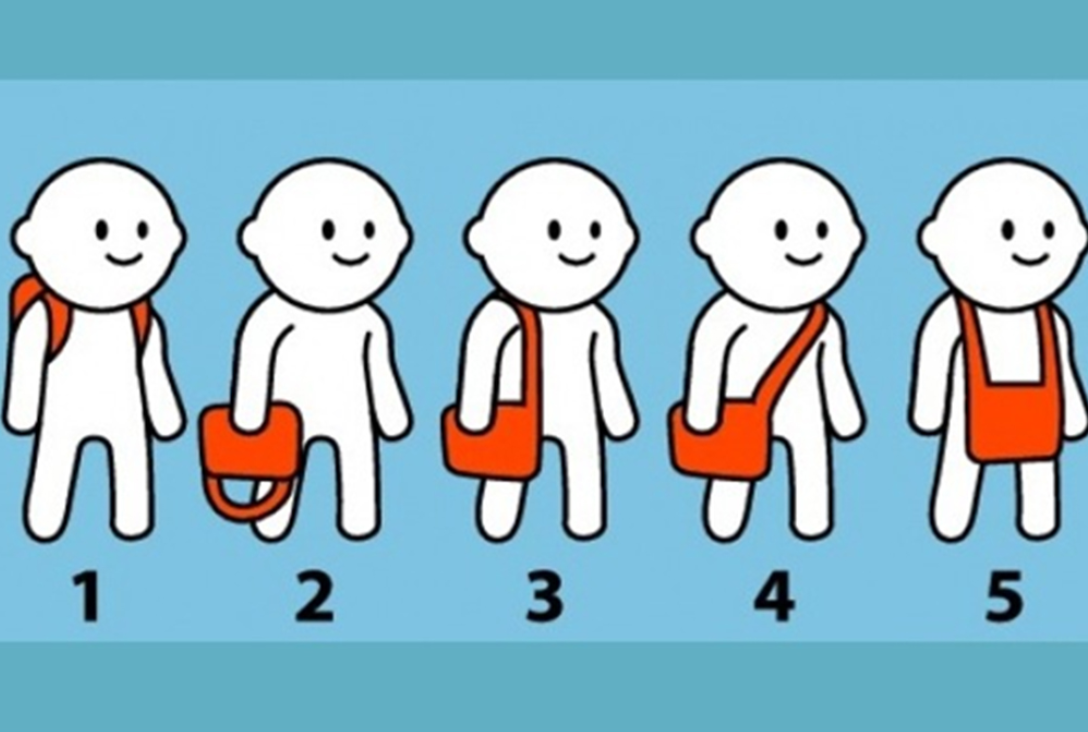 1 2 3 4 5