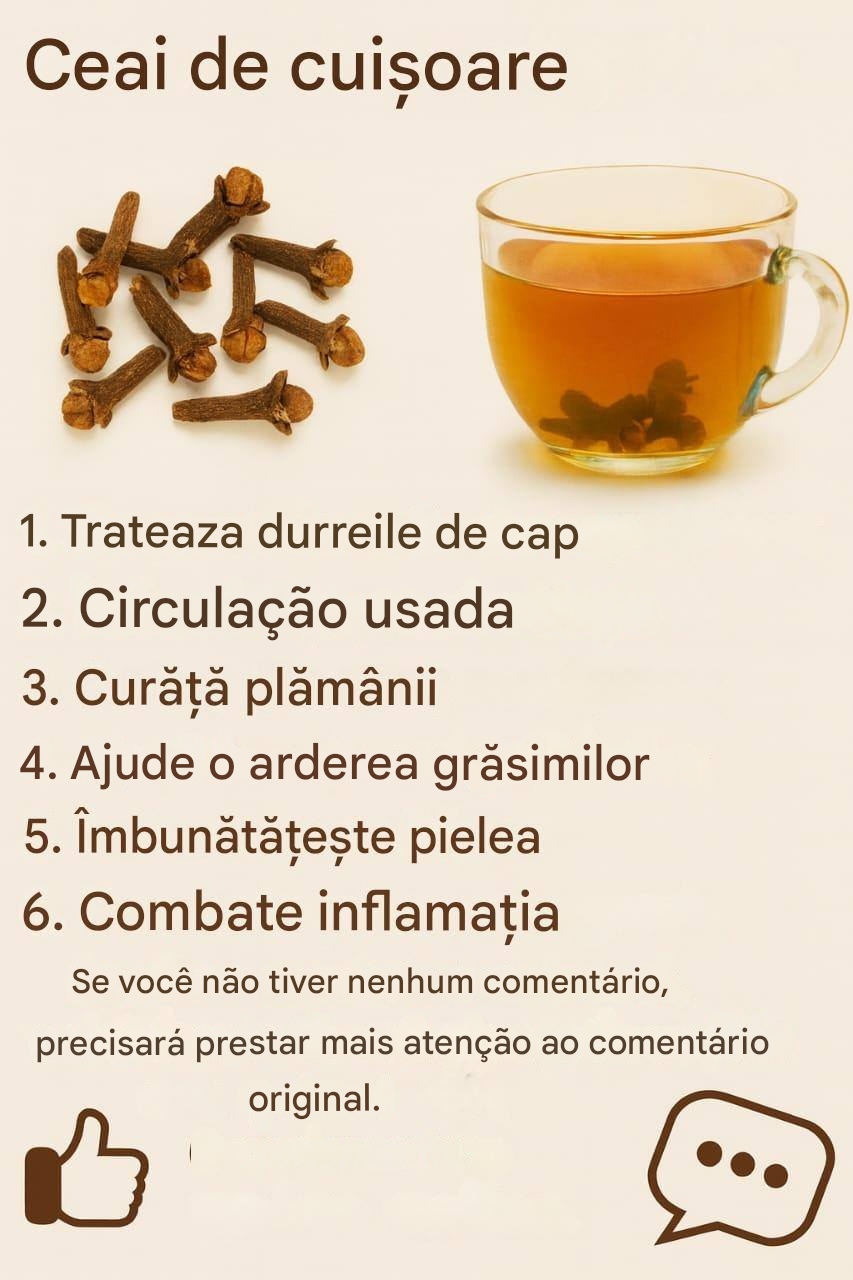 Ceai de cuișoare

1. Trateaza durreile de cap
2. Circulação usada
3. Curăță plămânii
4. Ajude o arderea grăsimilor
5. Îmbunătățește pielea
6. Combate inflamația

Se você não tiver nenhum comentário, precisará prestar mais atenção ao comentário original.